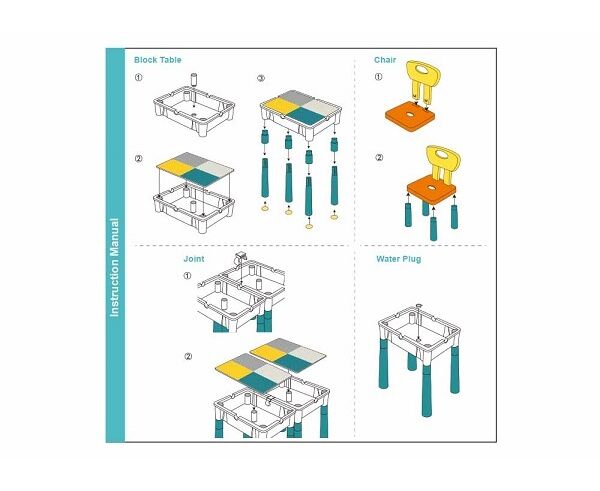 Instruction Manual

Block Table

①

②

③

Chair

①

②

Joint

①

②

Water Plug