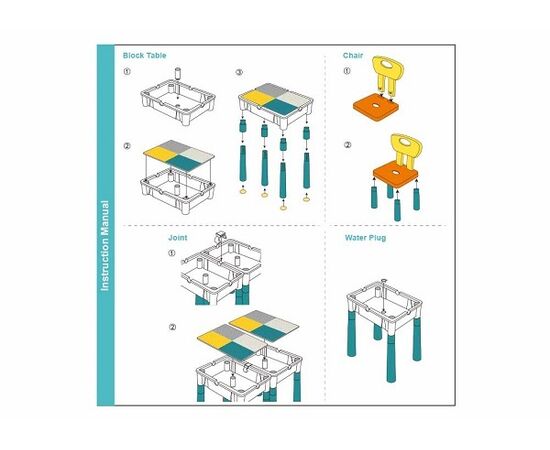 Instruction Manual

Block Table

①

②

③

Chair

①

②

Joint

①

②

Water Plug